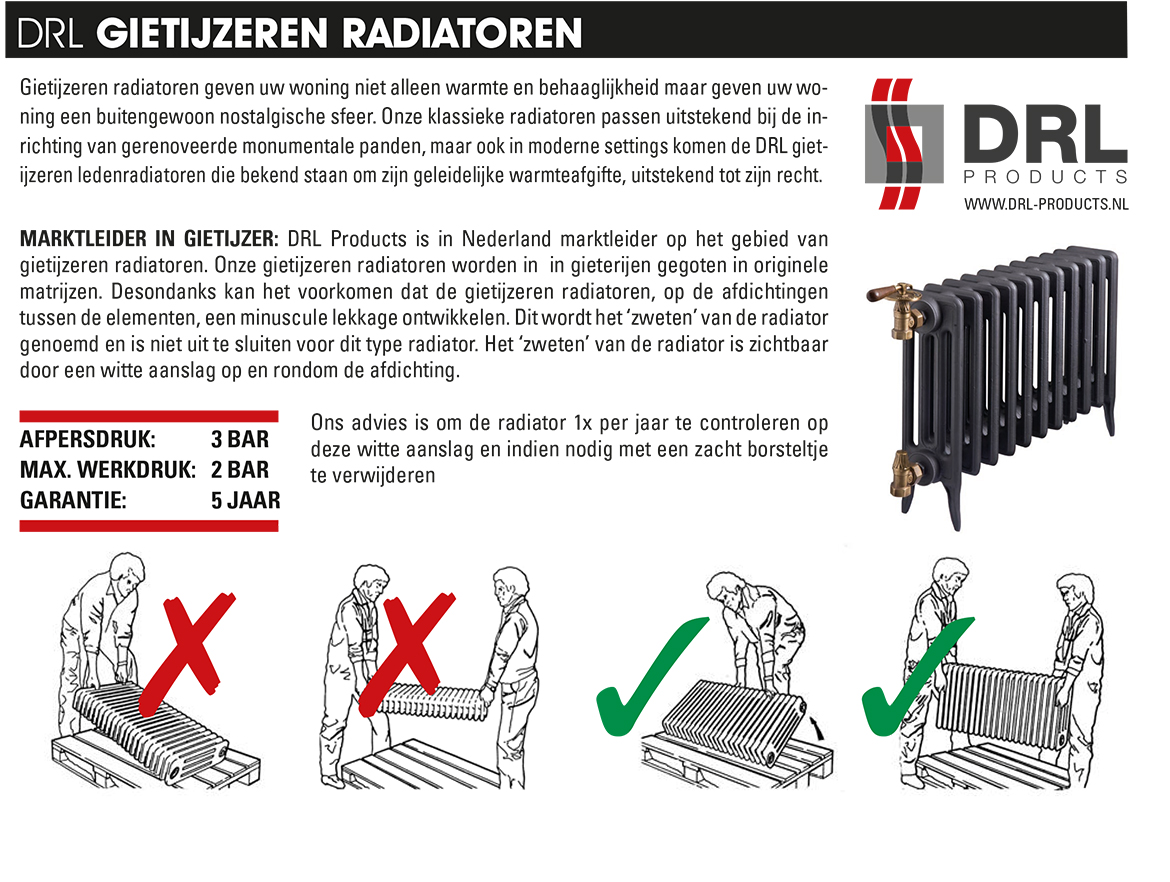 DRL GIETIJZEREN RADIATOREN

Gietijzeren radiatoren geven uw woning niet alleen warmte en behaaglijkheid maar geven uw woning een buitengewoon nostalgische sfeer. Onze klassieke radiatoren passen uitstekend bij de inrichting van gerenoveerde monumentale panden, maar ook in moderne settings komen de DRL gietijzeren ledenradiatoren die bekend staan om zijn geleidelijke warmteafgifte, uitstekend tot zijn recht.

DRL PRODUCTS
WWW.DRL-PRODUCTS.NL

MARKTLEIDER IN GIETIJZER: DRL Products is in Nederland marktleider op het gebied van gietijzeren radiatoren. Onze gietijzeren radiatoren worden in in gieterijen gegoten in originele matrijzen. Desondanks kan het voorkomen dat de gietijzeren radiatoren, op de afdichtingen tussen de elementen, een minuscule lekkage ontwikkelen. Dit wordt het 'zweten' van de radiator genoemd en is niet uit te sluiten voor dit type radiator. Het 'zweten' van de radiator is zichtbaar door een witte aanslag op en rondom de afdichting.

| AFPERSDRUK: | 3 BAR |
|---|---|
| MAX. WERKDRUK: | 2 BAR |
| GARANTIE: | 5 JAAR |

Ons advies is om de radiator 1x per jaar te controleren op deze witte aanslag en indien nodig met een zacht borsteltje te verwijderen