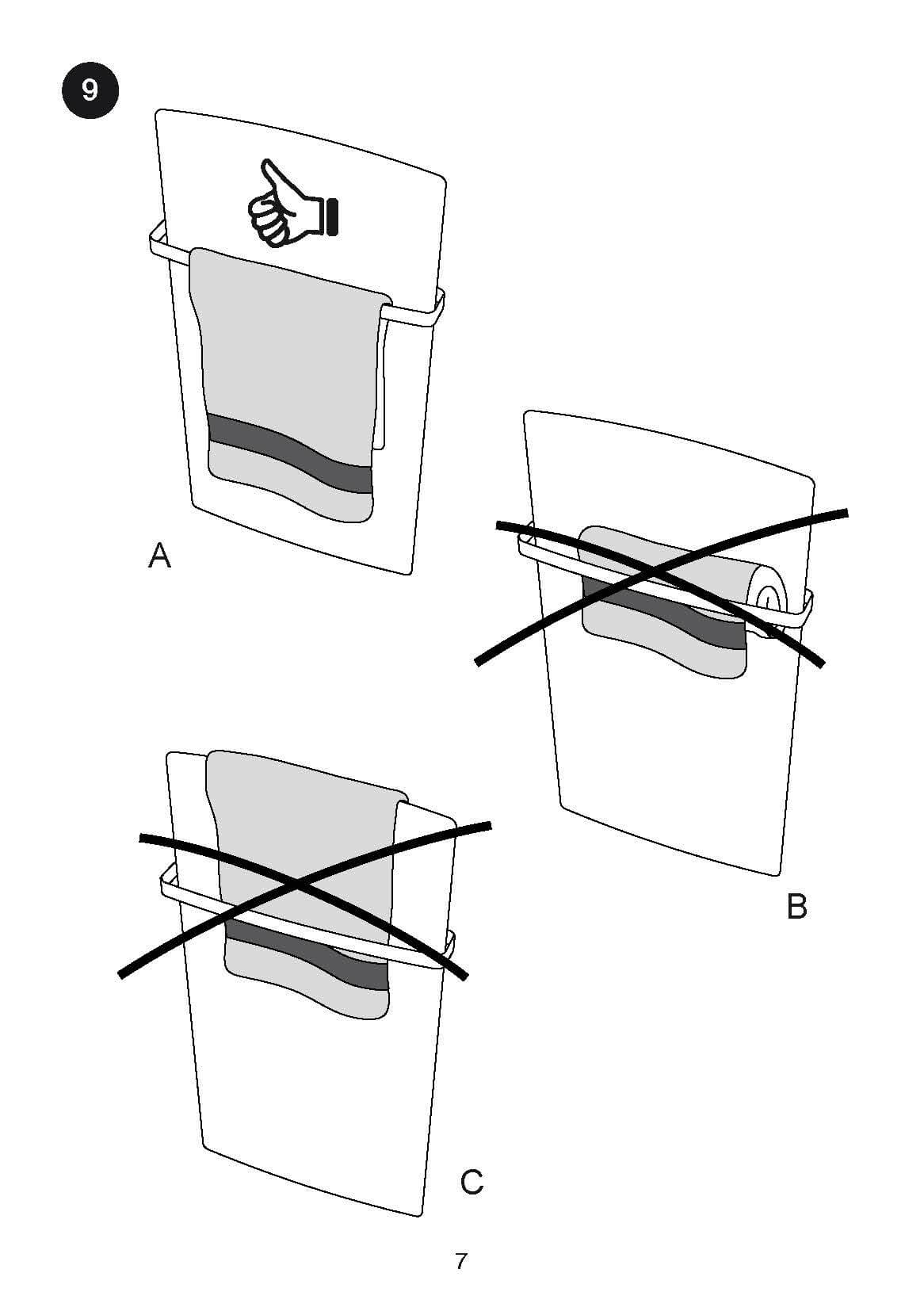 9

A

B

C

7