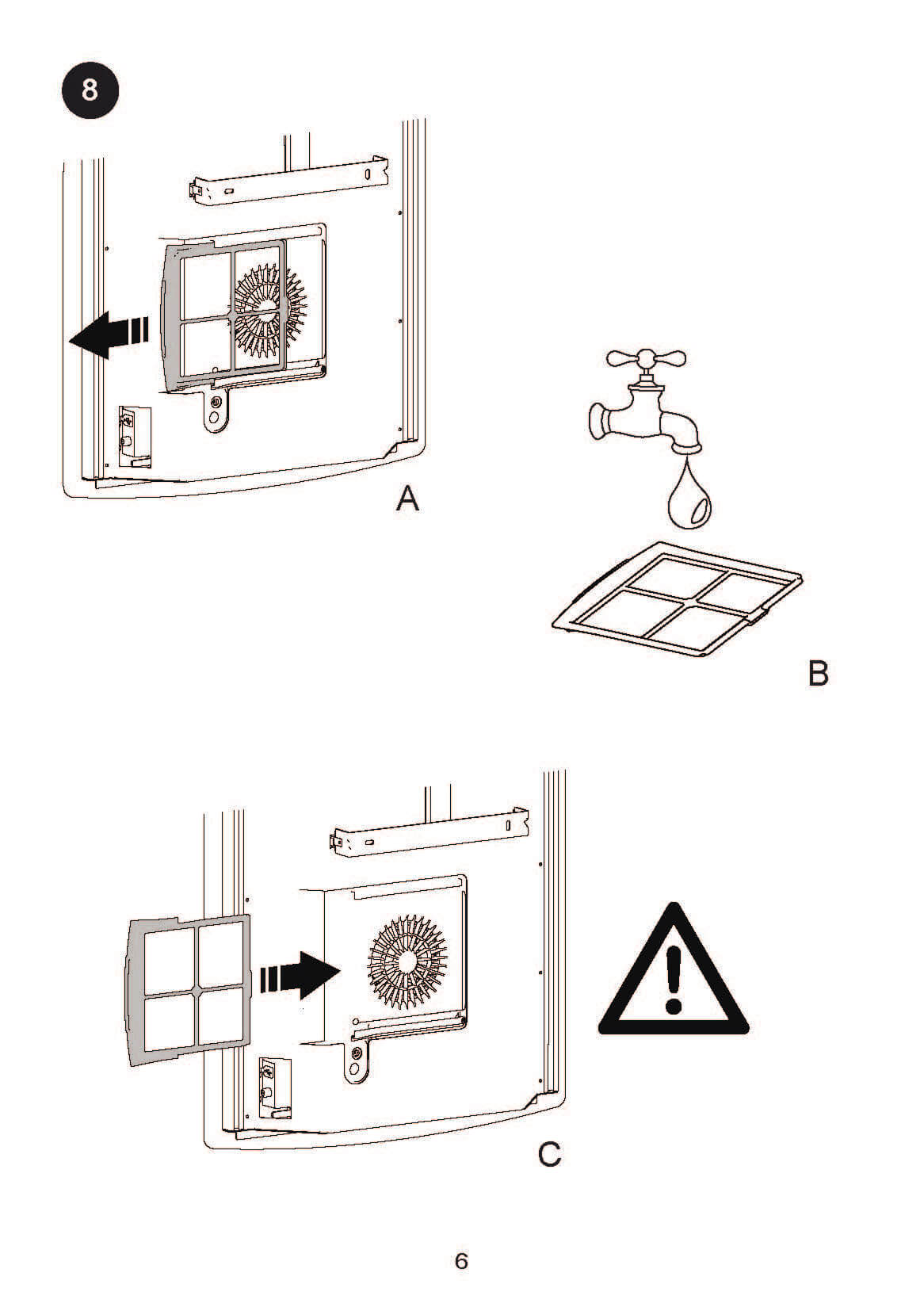 8

A

B

C

6