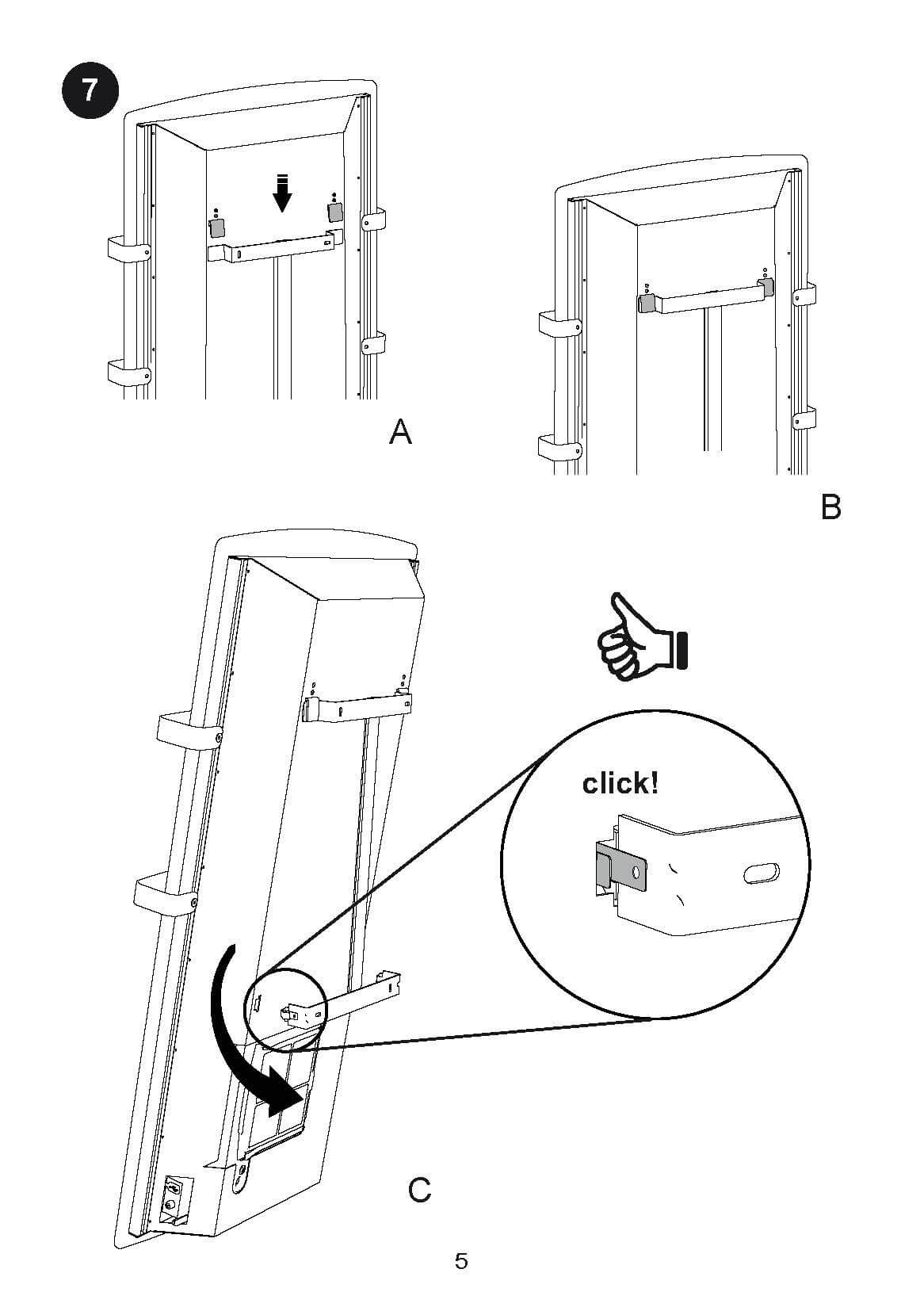 7

A

B

click!

C

5