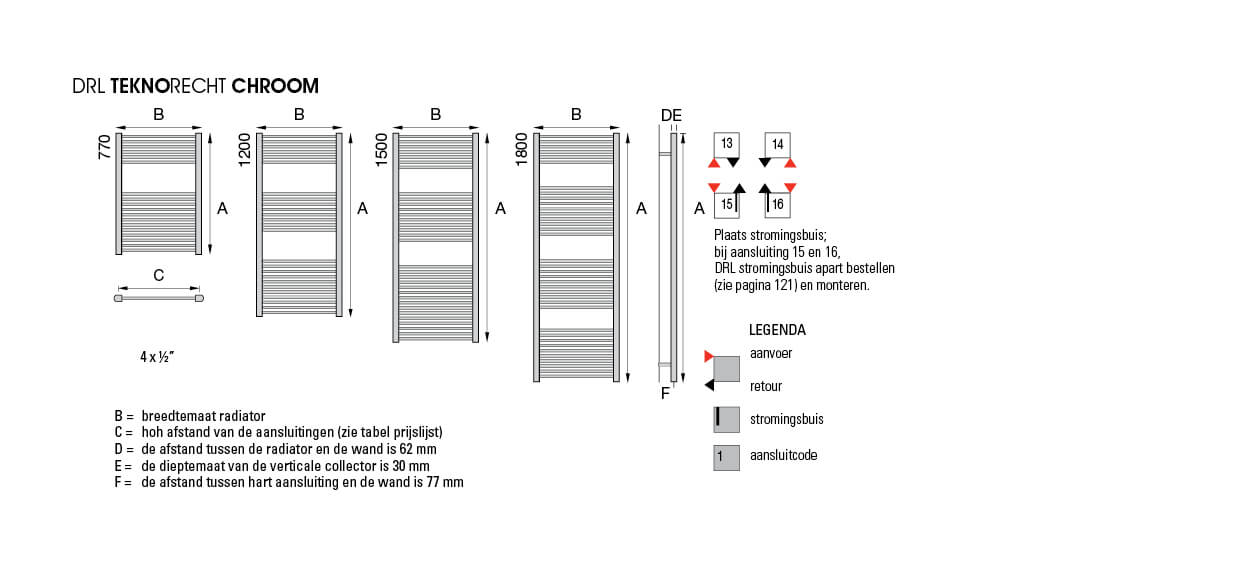 DRL TEKNORECHT CHROOM

B
770
A

C

4 x ½"

B
1200
A

B
1500
A

B
1800
A

DE
A
F

13
14
15
16

Plaats stromingsbuis;
bij aansluiting 15 en 16,
DRL stromingsbuis apart bestellen
(zie pagina 121) en monteren.

LEGENDA
aanvoer
retour
stromingsbuis
1 aansluitcode

B = breedtemaat radiator
C = hoh afstand van de aansluitingen (zie tabel prijslijst)
D = de afstand tussen de radiator en de wand is 62 mm
E = de dieptemaat van de verticale collector is 30 mm
F = de afstand tussen hart aansluiting en de wand is 77 mm