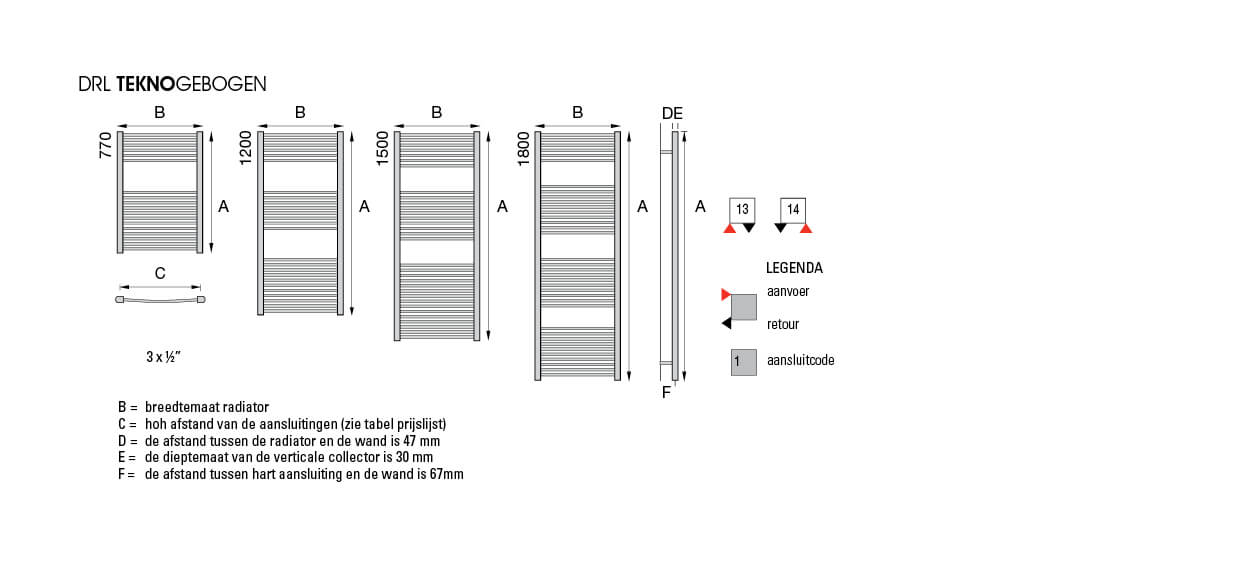 DRL TEKNOGEBOGEN

B
770
A

C

3 x ½"

B
1200
A

B
1500
A

B
1800
A

DE
A
F

13

14

LEGENDA
aanvoer
retour
1 aansluitcode

B = breedtemaat radiator
C = hoh afstand van de aansluitingen (zie tabel prijslijst)
D = de afstand tussen de radiator en de wand is 47 mm
E = de dieptemaat van de verticale collector is 30 mm
F = de afstand tussen hart aansluiting en de wand is 67mm